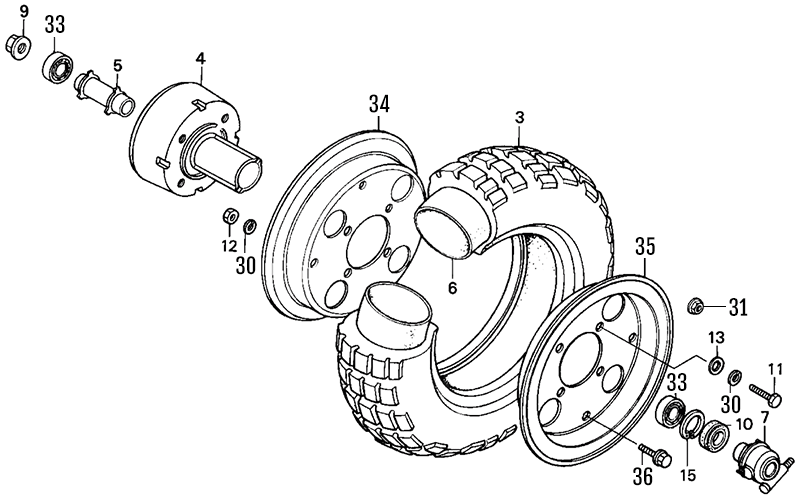 9
33
5
4
34
3
12
30
6
35
31
13
11
33
30
10
7
36
15